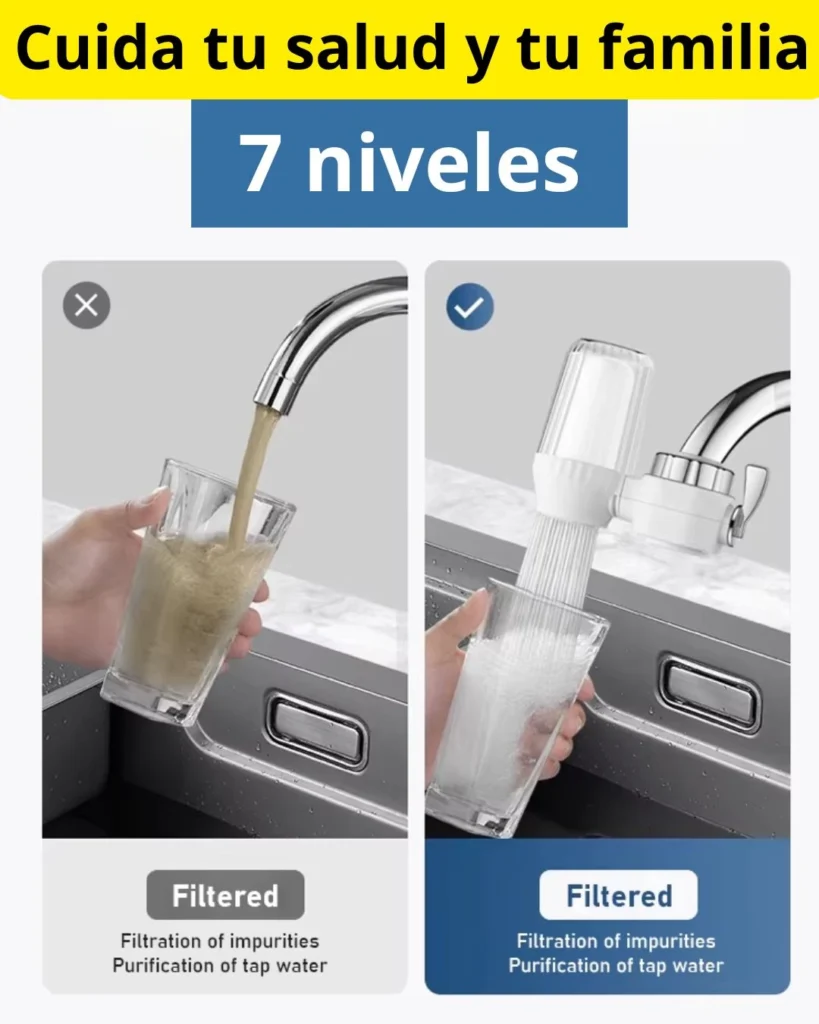 Cuida tu salud y tu familia

7 niveles

Filtered

Filtration of impurities
Purification of tap water

Filtered

Filtration of impurities
Purification of tap water